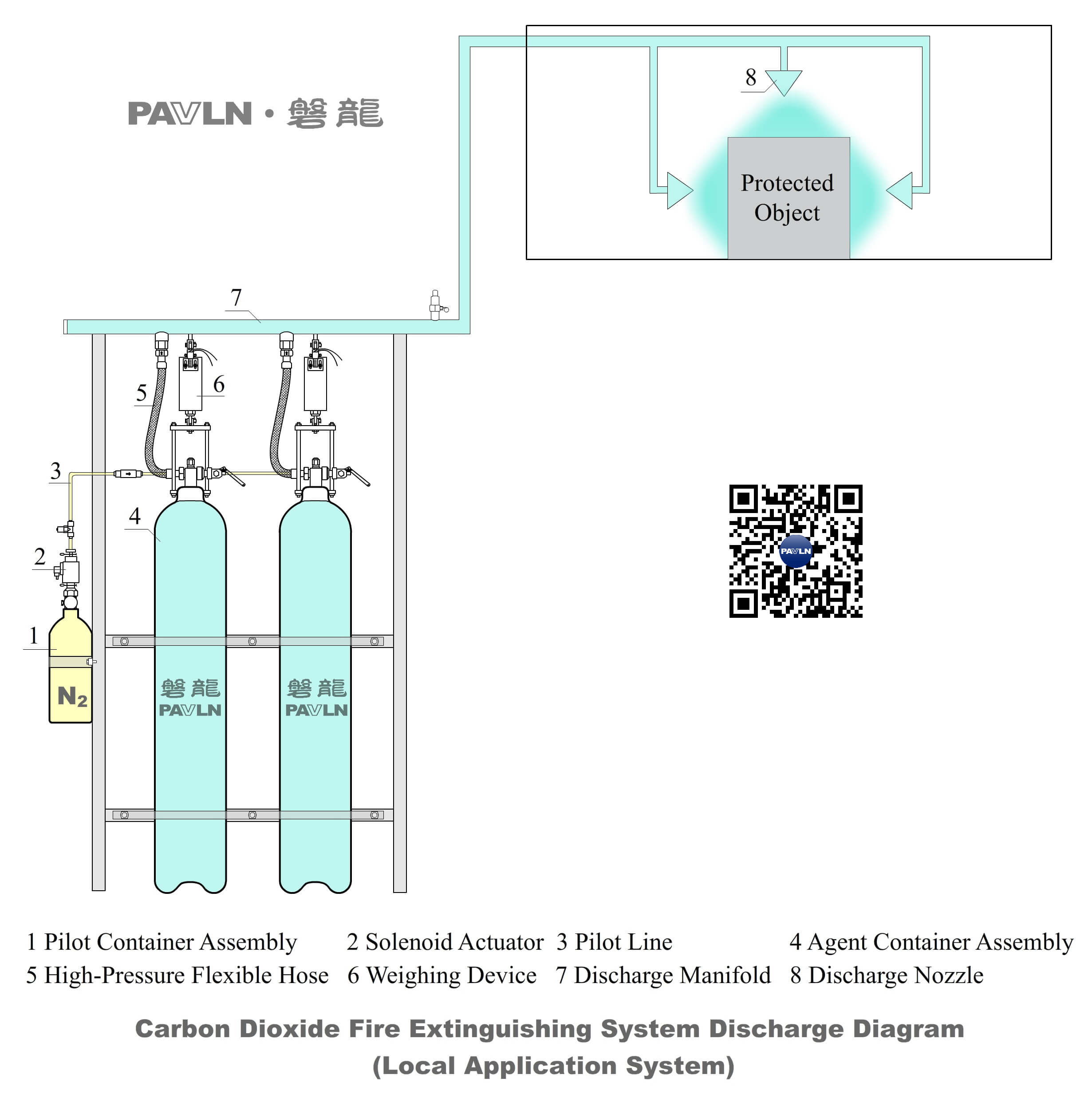 PAVLN · 磐龍

8

Protected Object

7

5

6

3

4

2

1

$N_2$

磐龍 PAVLN

磐龍 PAVLN

PAVLN

1 Pilot Container Assembly
2 Solenoid Actuator
3 Pilot Line
4 Agent Container Assembly
5 High-Pressure Flexible Hose
6 Weighing Device
7 Discharge Manifold
8 Discharge Nozzle

Carbon Dioxide Fire Extinguishing System Discharge Diagram
(Local Application System)