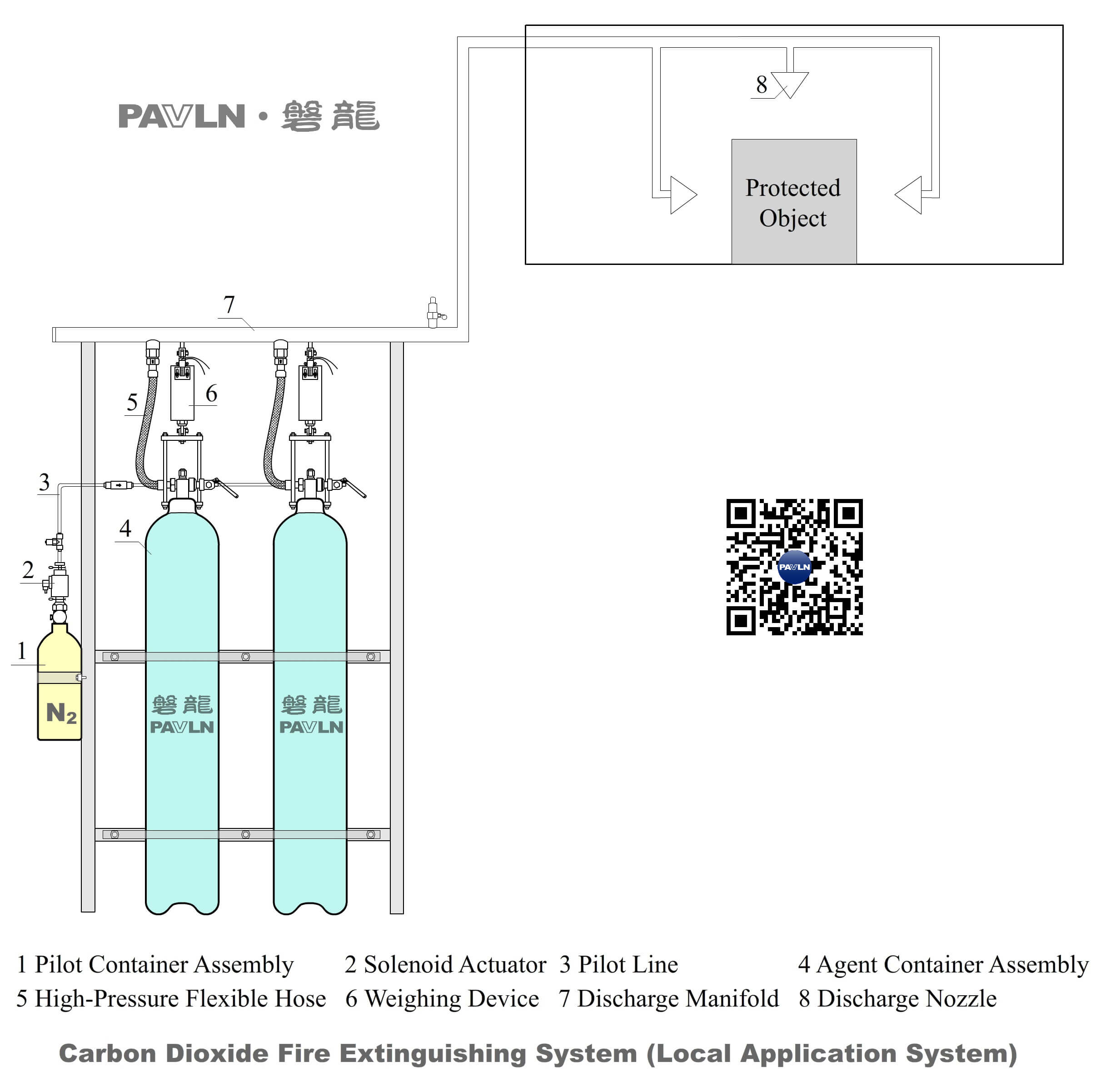 PAVLN · 磐龍

8

Protected Object

7

5

6

3

4

2

1

$N_2$

磐龍
PAVLN

磐龍
PAVLN

PAVLN

1 Pilot Container Assembly
2 Solenoid Actuator
3 Pilot Line
4 Agent Container Assembly
5 High-Pressure Flexible Hose
6 Weighing Device
7 Discharge Manifold
8 Discharge Nozzle

Carbon Dioxide Fire Extinguishing System (Local Application System)