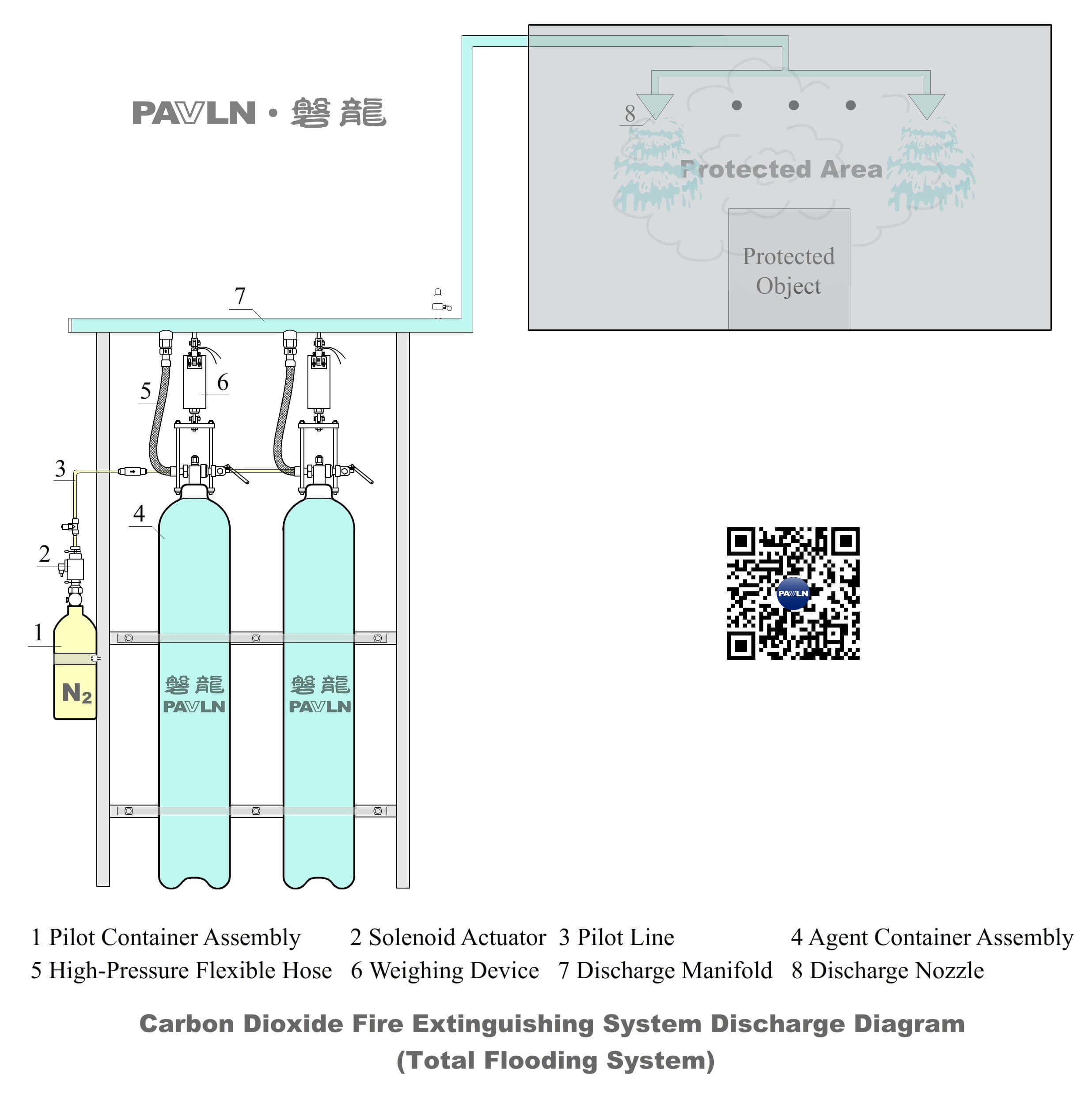 PAVLN · 磐龍

8

Protected Area

Protected Object

7

5

6

3

4

2

1

$N_2$

磐龍 PAVLN

磐龍 PAVLN

PAVLN

1 Pilot Container Assembly
2 Solenoid Actuator
3 Pilot Line
4 Agent Container Assembly
5 High-Pressure Flexible Hose
6 Weighing Device
7 Discharge Manifold
8 Discharge Nozzle

Carbon Dioxide Fire Extinguishing System Discharge Diagram
(Total Flooding System)