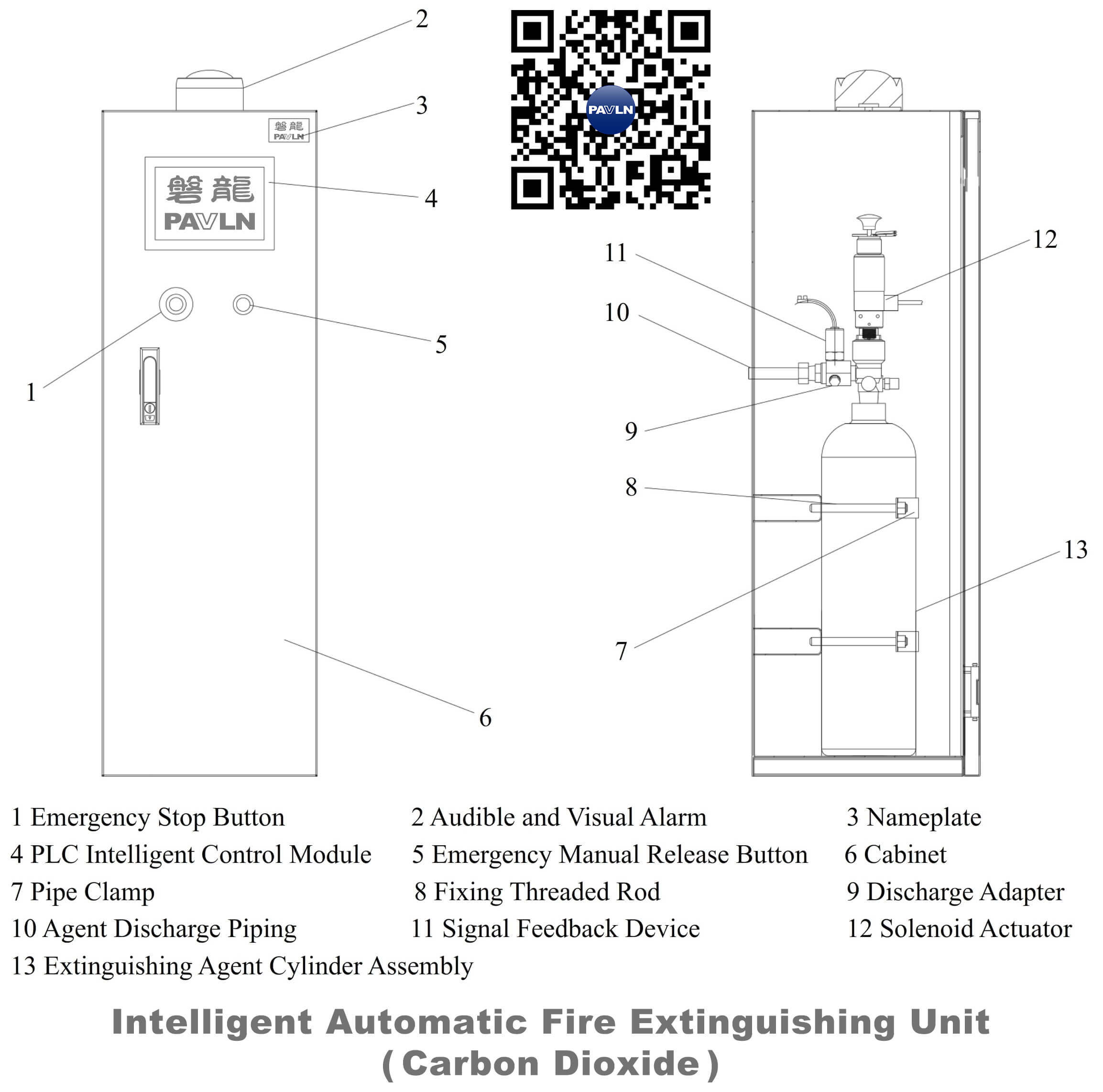 2

3

磐龍
PAVLN

磐龍
PAVLN

4

5

1

6

PAVLN

12

11

10

9

8

13

7

1 Emergency Stop Button
2 Audible and Visual Alarm
3 Nameplate
4 PLC Intelligent Control Module
5 Emergency Manual Release Button
6 Cabinet
7 Pipe Clamp
8 Fixing Threaded Rod
9 Discharge Adapter
10 Agent Discharge Piping
11 Signal Feedback Device
12 Solenoid Actuator
13 Extinguishing Agent Cylinder Assembly

Intelligent Automatic Fire Extinguishing Unit
(Carbon Dioxide)